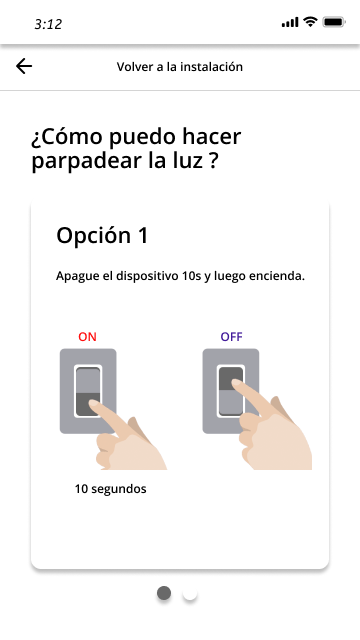 3:12

Volver a la instalación

¿Cómo puedo hacer parpadear la luz ?

Opción 1

Apague el dispositivo 10s y luego encienda.

ON

OFF

10 segundos